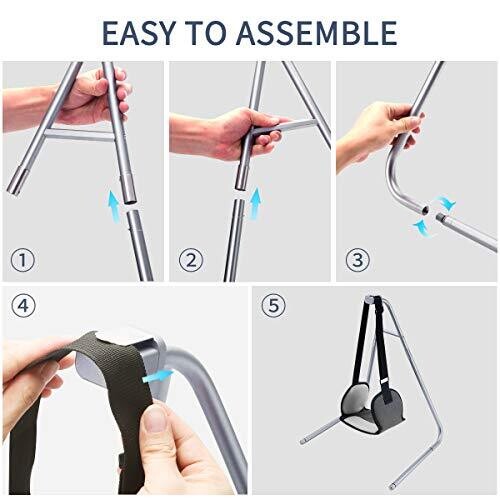 EASY TO ASSEMBLE

①

②

③

④

⑤