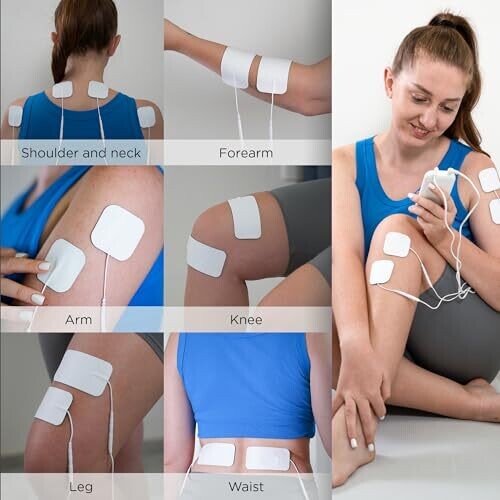 Shoulder and neck

Forearm

Arm

Knee

Leg

Waist